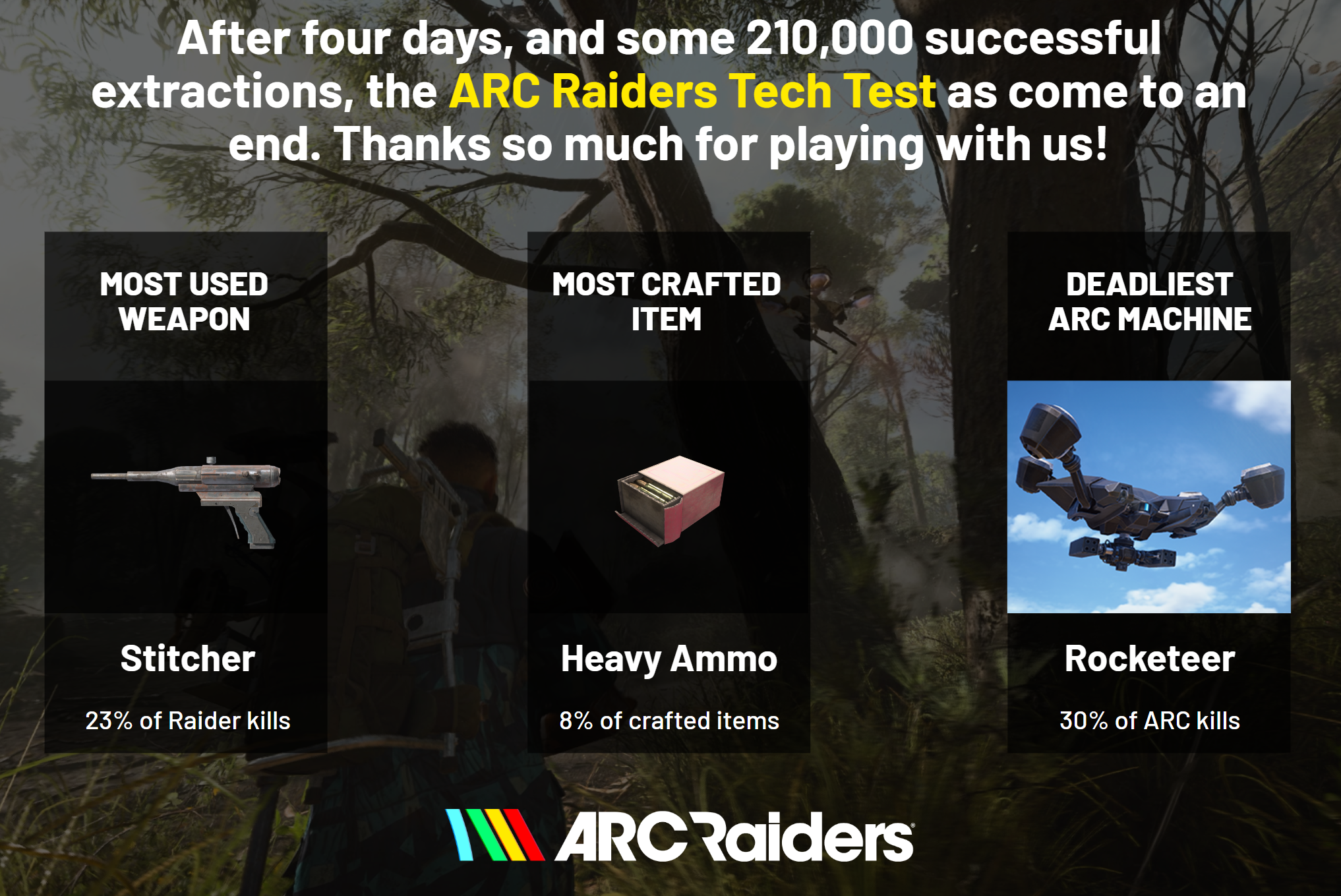 After four days, and some 210,000 successful extractions, the ARC Raiders Tech Test as come to an end. Thanks so much for playing with us!

MOST USED WEAPON

Stitcher

23% of Raider kills

MOST CRAFTED ITEM

Heavy Ammo

8% of crafted items

DEADLIEST ARC MACHINE

Rocketeer

30% of ARC kills

ARC Raiders