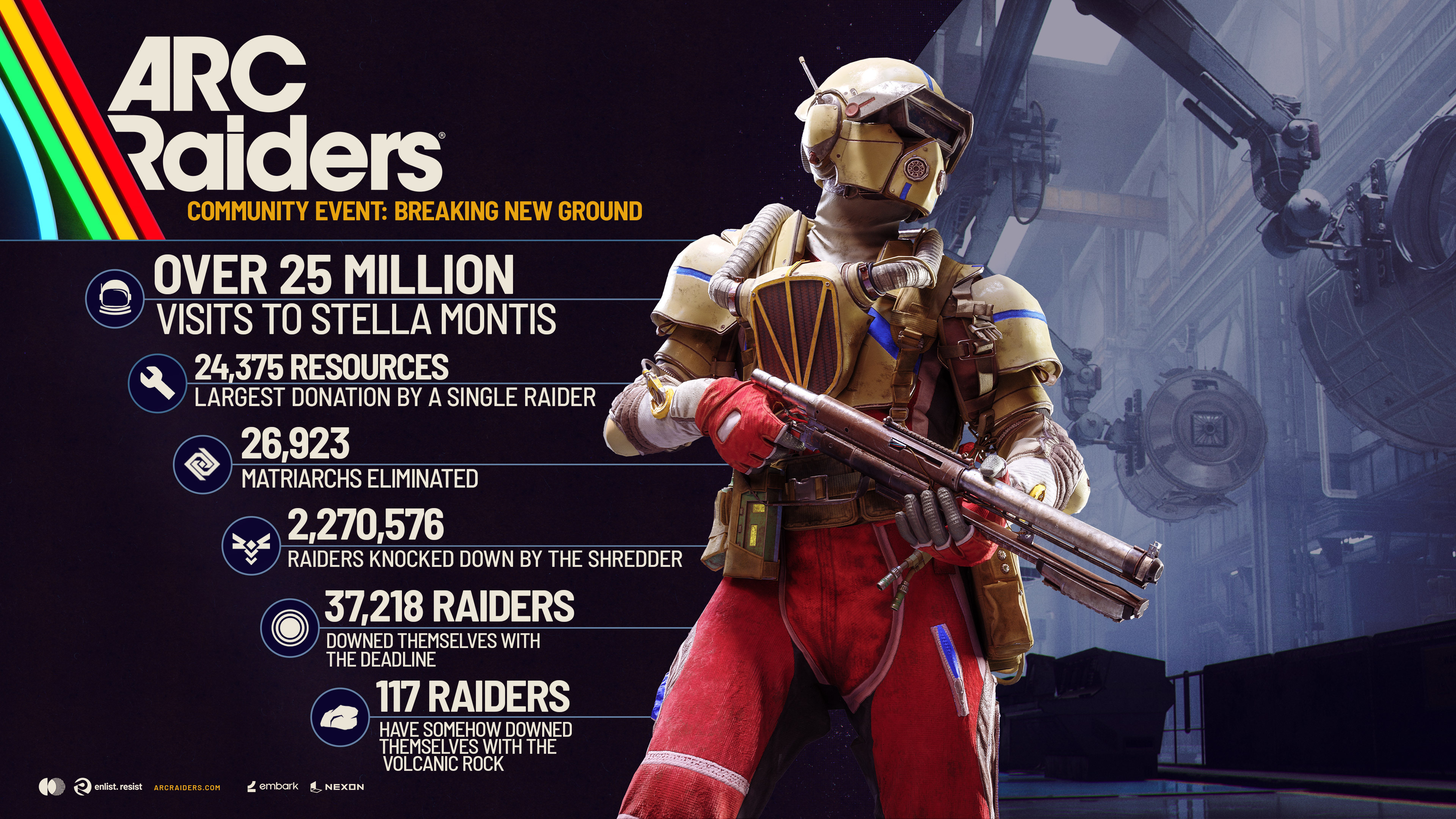 ARC Raiders®

COMMUNITY EVENT: BREAKING NEW GROUND

OVER 25 MILLION
VISITS TO STELLA MONTIS

24,375 RESOURCES
LARGEST DONATION BY A SINGLE RAIDER

26,923
MATRIARCHS ELIMINATED

2,270,576
RAIDERS KNOCKED DOWN BY THE SHREDDER

37,218 RAIDERS
DOWNED THEMSELVES WITH THE DEADLINE

117 RAIDERS
HAVE SOMEHOW DOWNED THEMSELVES WITH THE VOLCANIC ROCK

enlist. resist ARCRAIDERS.COM embark NEXON